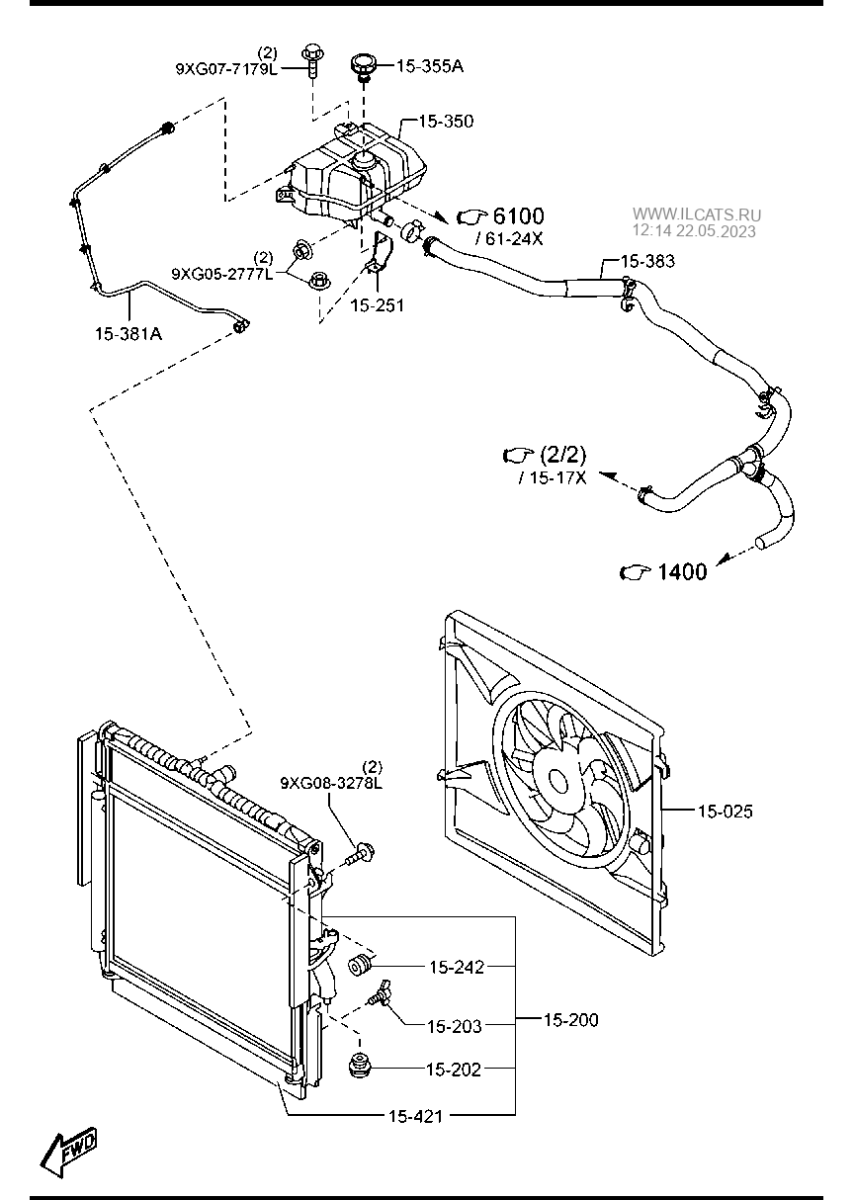 (2)
9XG07-7179L
15-355A
15-350
6100
/ 61-24X
WWW.ILCATS.RU
12:14 22.05.2023
(2)
9XG05-2777L
15-251
15-383
15-381A
(2/2)
/ 15-17X
1400
(2)
9XG08-3278L
15-025
15-242
15-203
15-200
15-202
15-421
FWD